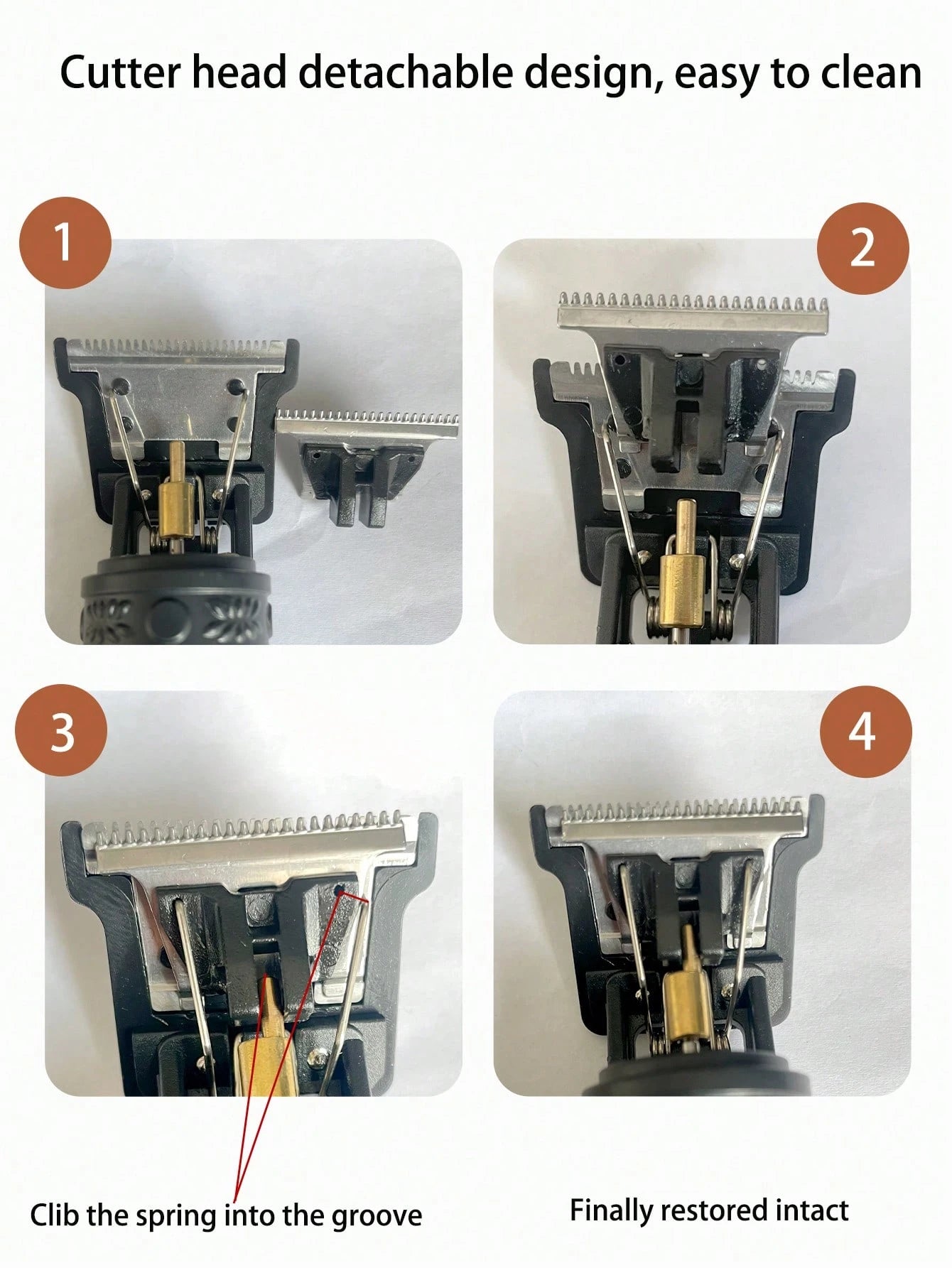 Cutter head detachable design, easy to clean

1

2

3

4

Clib the spring into the groove

Finally restored intact