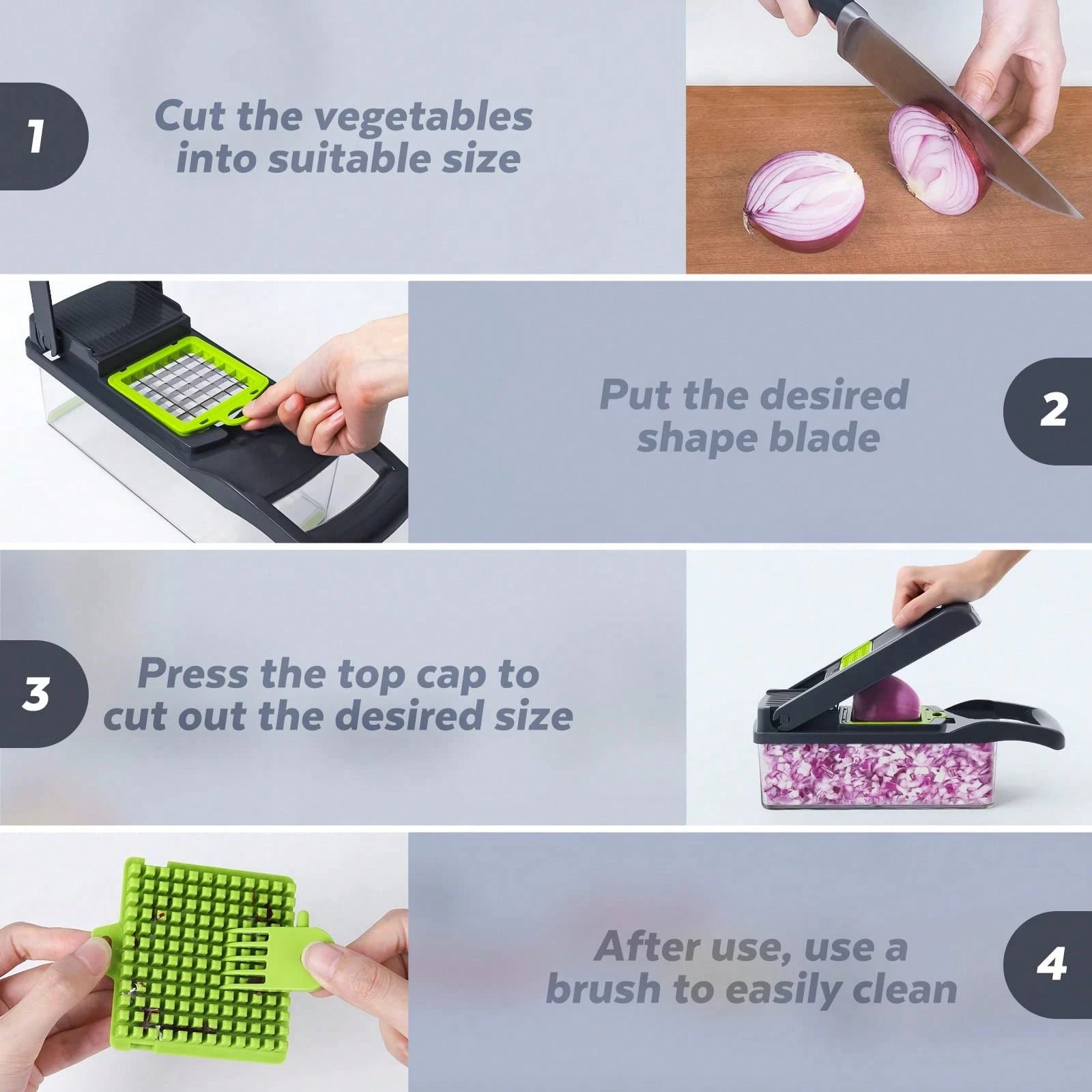 1

Cut the vegetables into suitable size

Put the desired shape blade

2

3

Press the top cap to cut out the desired size

After use, use a brush to easily clean

4